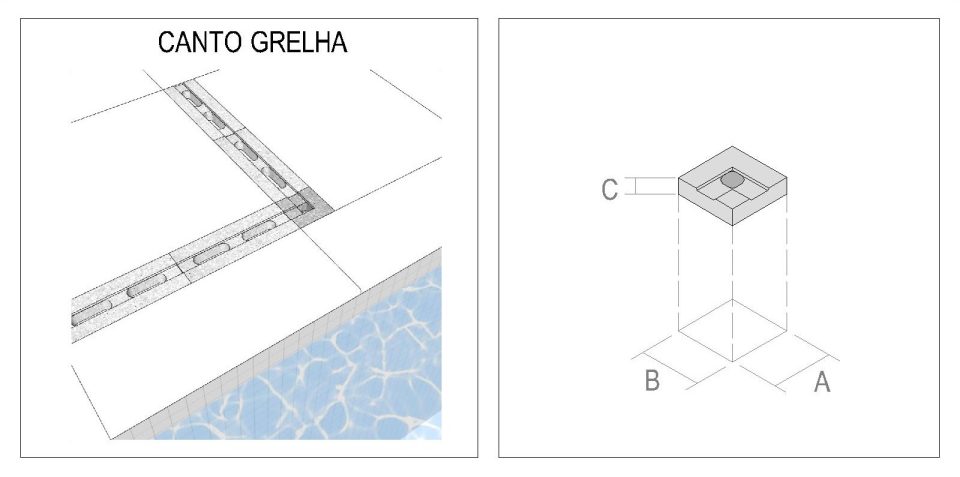 CANTO GRELHA

C

B

A